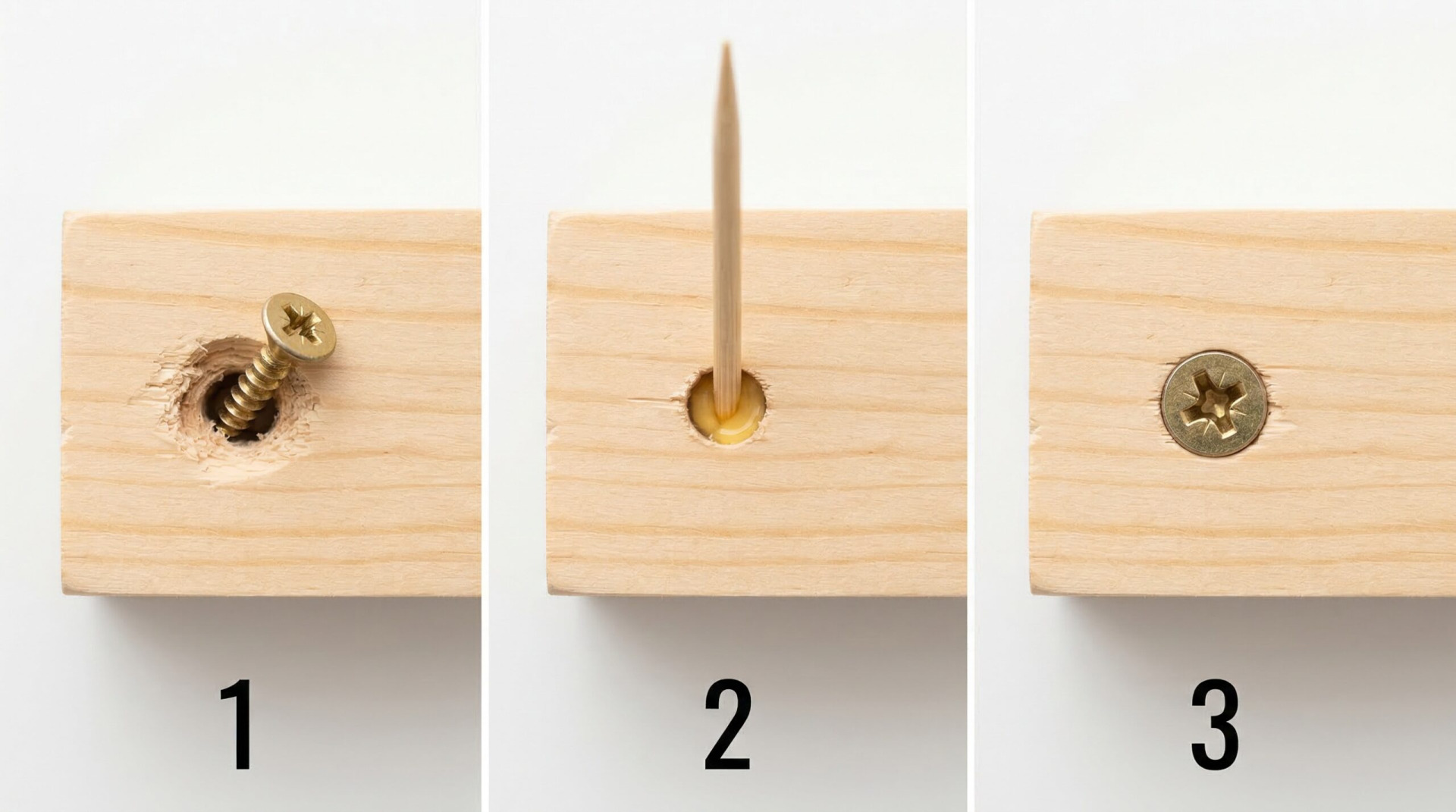 1

2

3